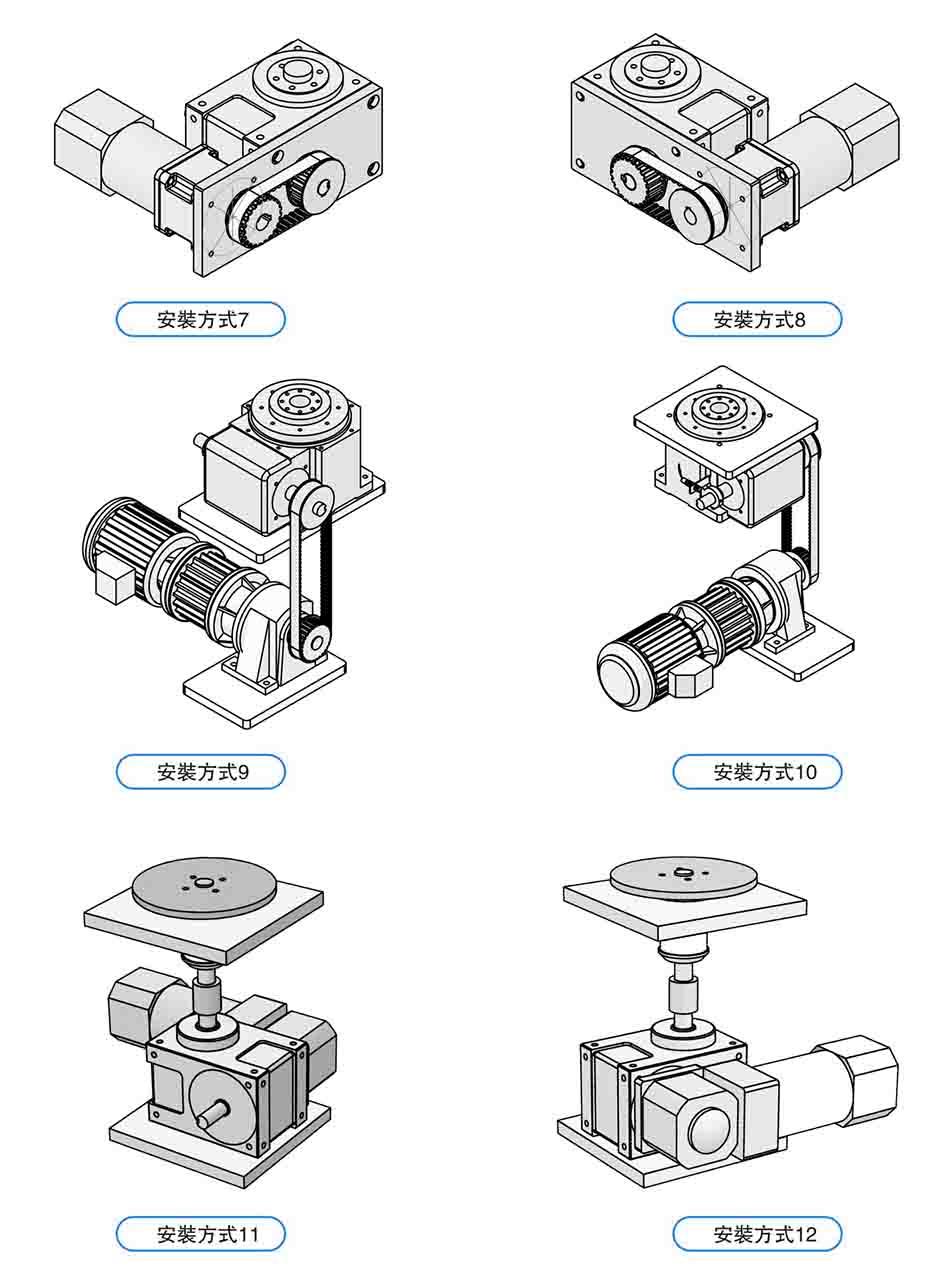 安装方式7

安装方式8

安装方式9

安装方式10

安装方式11

安装方式12